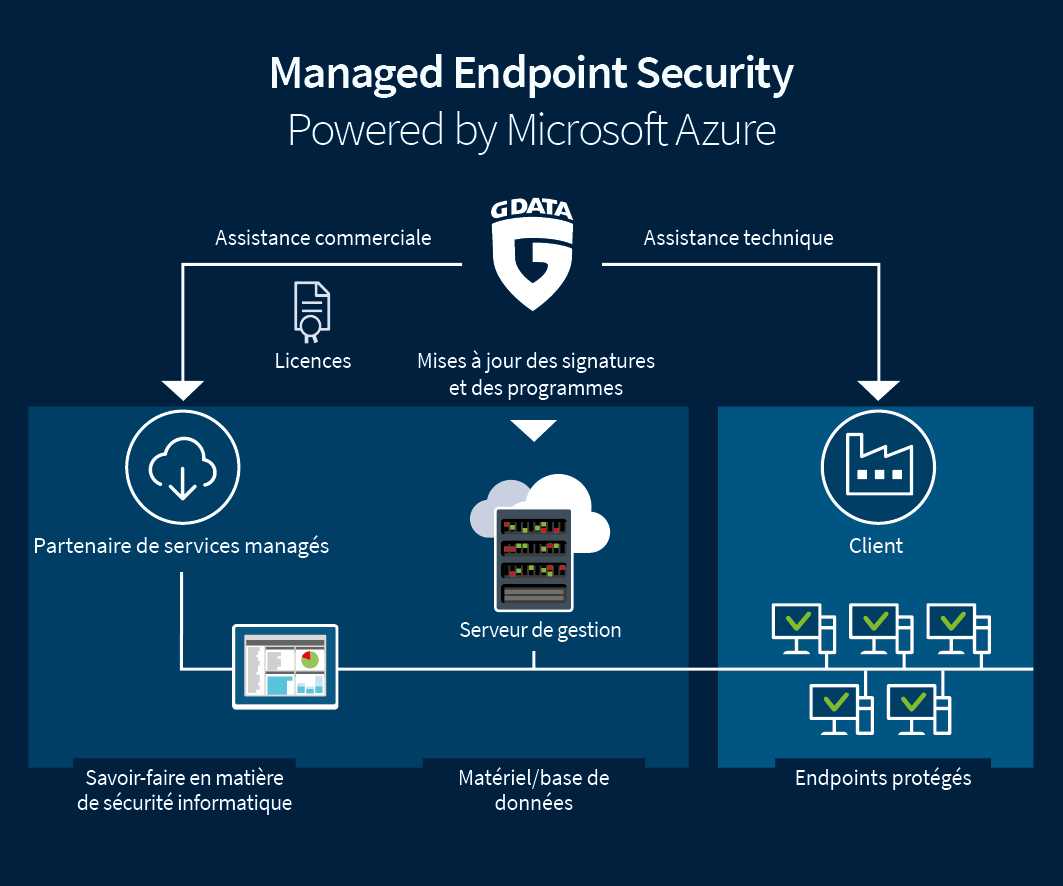 Managed Endpoint Security
Powered by Microsoft Azure

G DATA

Assistance commerciale

Assistance technique

Licences

Mises à jour des signatures et des programmes

Partenaire de services managés

Serveur de gestion

Client

Savoir-faire en matière de sécurité informatique

Matériel/base de données

Endpoints protégés