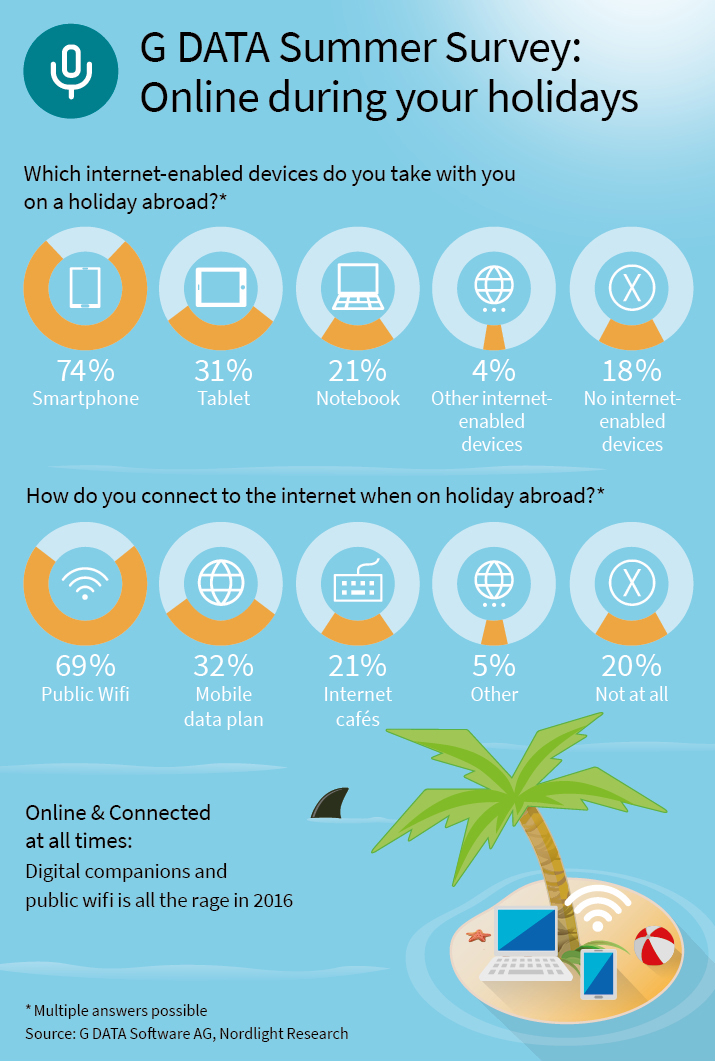 G DATA Summer Survey: Online during your holidays

Which internet-enabled devices do you take with you on a holiday abroad?*

74%
Smartphone

31%
Tablet

21%
Notebook

4%
Other internet-enabled devices

18%
No internet-enabled devices

How do you connect to the internet when on holiday abroad?*

69%
Public Wifi

32%
Mobile data plan

21%
Internet cafés

5%
Other

20%
Not at all

Online & Connected at all times:
Digital companions and public wifi is all the rage in 2016

* Multiple answers possible
Source: G DATA Software AG, Nordlight Research