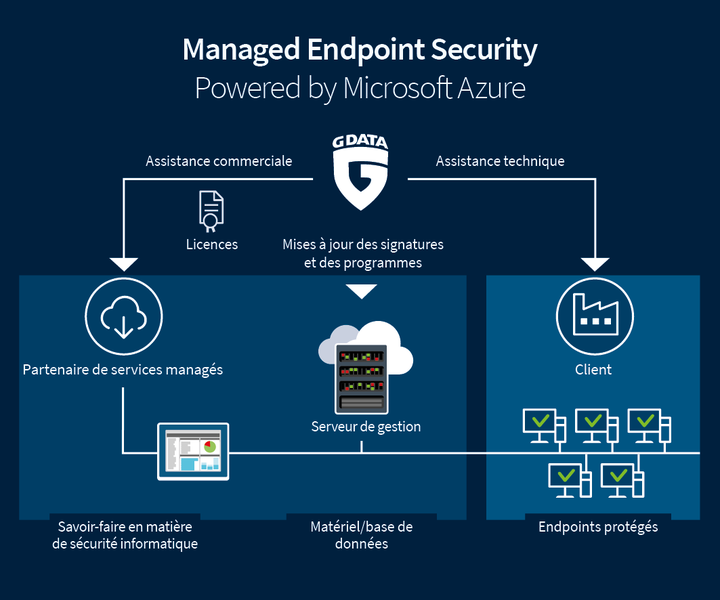 Managed Endpoint Security
Powered by Microsoft Azure

G DATA

Assistance commerciale

Assistance technique

Licences

Mises à jour des signatures et des programmes

Partenaire de services managés

Serveur de gestion

Client

Savoir-faire en matière de sécurité informatique

Matériel/base de données

Endpoints protégés